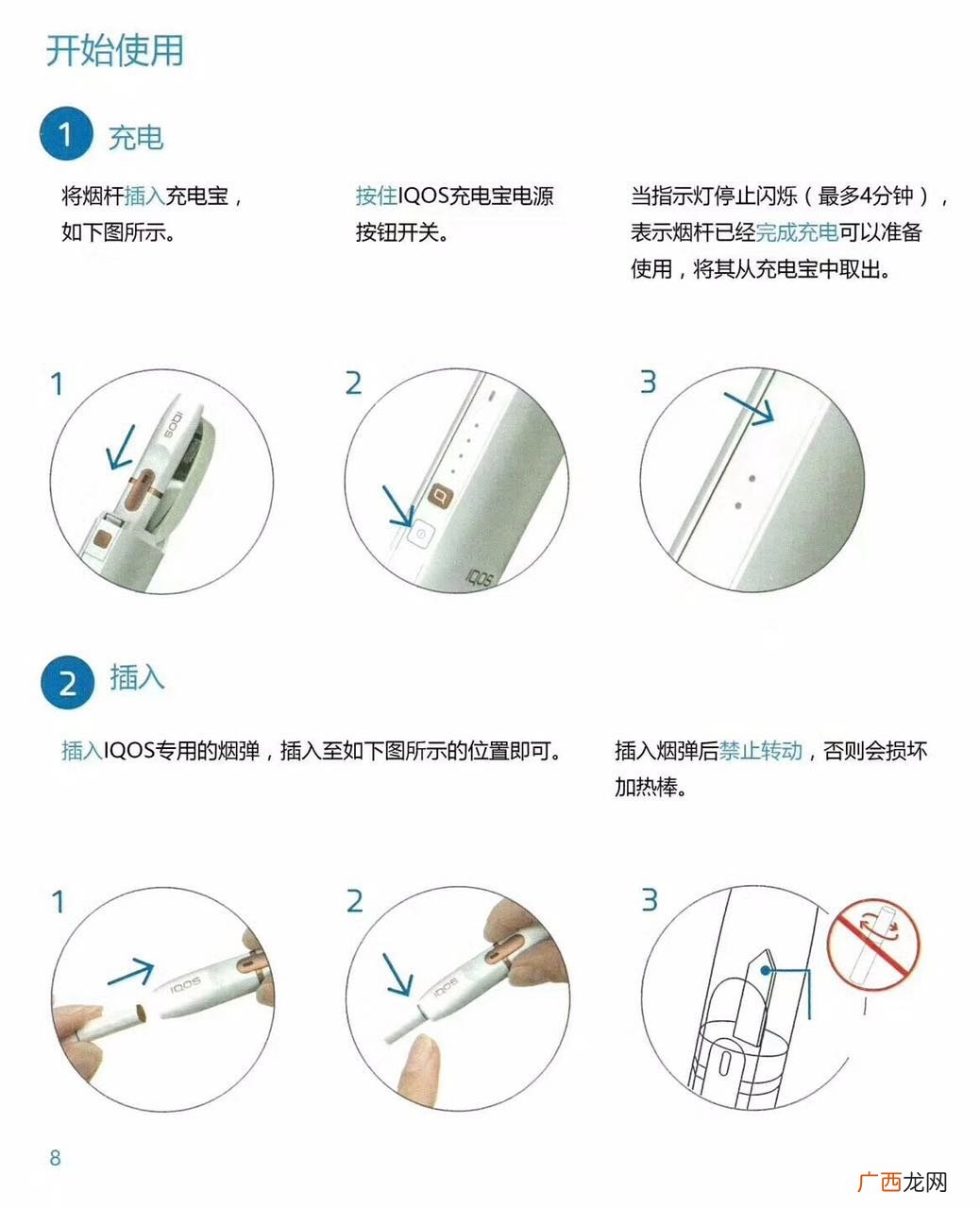 开始使用

1 充电

将烟杆插入充电宝，如下图所示。

按住IQOS充电宝电源按钮开关。

当指示灯停止闪烁（最多4分钟），表示烟杆已经完成充电可以准备使用，将其从充电宝中取出。

1

IQOS

2

IQOS

3

2 插入

插入IQOS专用的烟弹，插入至如下图所示的位置即可。

插入烟弹后禁止转动，否则会损坏加热棒。

1

IQOS

2

IQOS

3

8

广西龙网