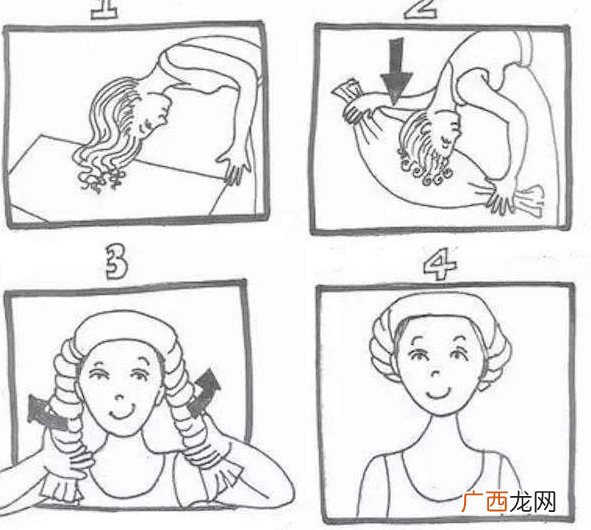 1

2

3

4

广西龙网