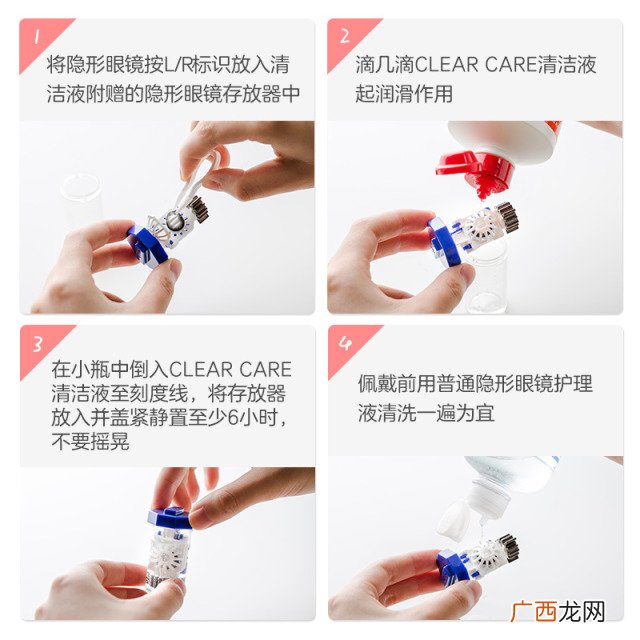 1
将隐形眼镜按L/R标识放入清洁液附赠的隐形眼镜存放器中

2
滴几滴CLEAR CARE清洁液起润滑作用

3
在小瓶中倒入CLEAR CARE清洁液至刻度线，将存放器放入并盖紧静置至少6小时，不要摇晃

4
佩戴前用普通隐形眼镜护理液清洗一遍为宜

广西龙网