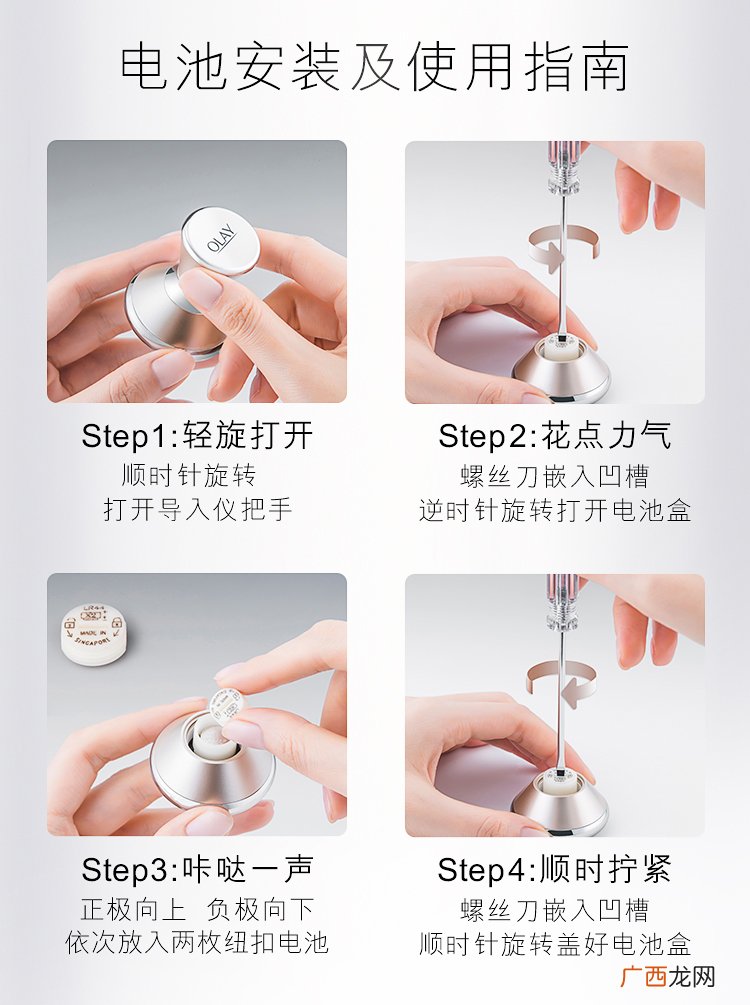 电池安装及使用指南

OLAY

Step1:轻旋打开
顺时针旋转
打开导入仪把手

Step2:花点力气
螺丝刀嵌入凹槽
逆时针旋转打开电池盒

LR44
MADE IN SINGAPORE

Step3:咔哒一声
正极向上 负极向下
依次放入两枚纽扣电池

Step4:顺时拧紧
螺丝刀嵌入凹槽
顺时针旋转盖好电池盒

广西龙网